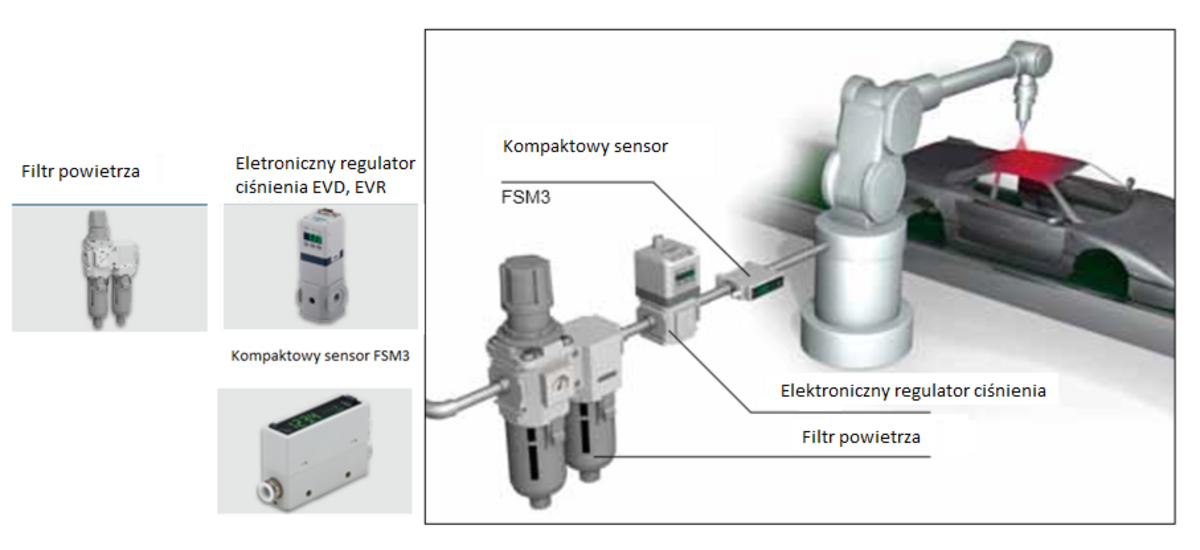 Filtr powietrza

Eletroniczny regulator ciśnienia EVD, EVR

Kompaktowy sensor FSM3

Kompaktowy sensor

FSM3

Elektroniczny regulator ciśnienia

Filtr powietrza